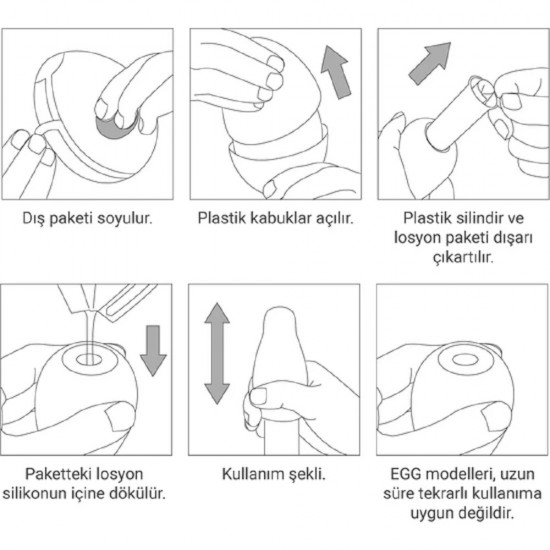 Dış paketi soyulur.

Plastik kabuklar açılır.

Plastik silindir ve losyon paketi dışarı çıkartılır.

Paketteki losyon silikonun içine dökülür.

Kullanım şekli.

EGG modelleri, uzun süre tekrarlı kullanıma uygun değildir.